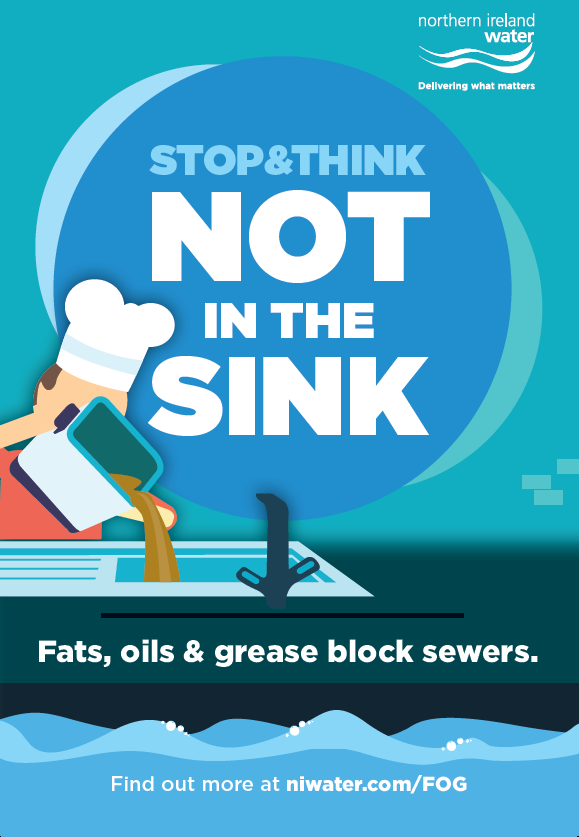 northern ireland water
Delivering what matters

STOP&THINK
NOT
IN THE
SINK

Fats, oils & grease block sewers.

Find out more at niwater.com/FOG