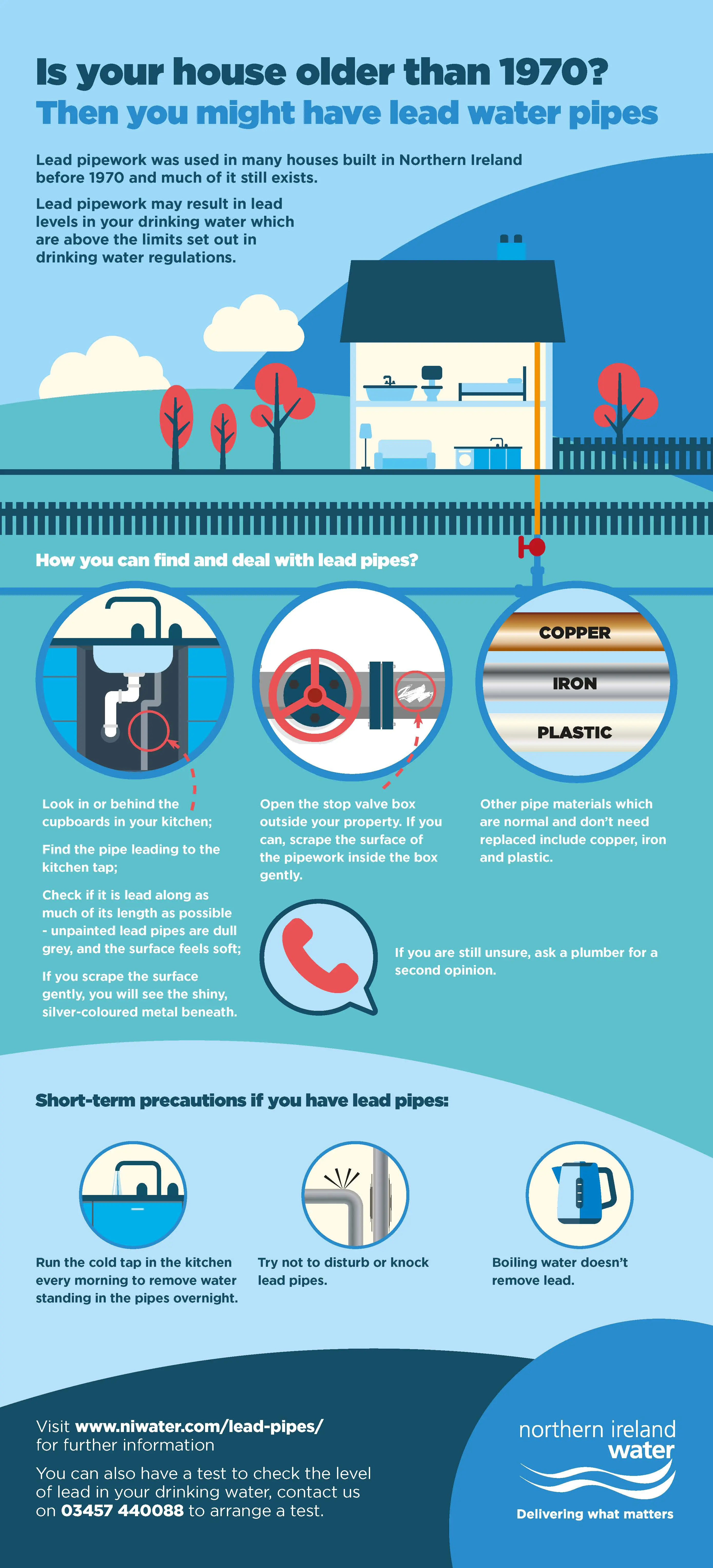 Is your house older than 1970?
Then you might have lead water pipes

Lead pipework was used in many houses built in Northern Ireland before 1970 and much of it still exists.

Lead pipework may result in lead levels in your drinking water which are above the limits set out in drinking water regulations.

How you can find and deal with lead pipes?

COPPER
IRON
PLASTIC

Look in or behind the cupboards in your kitchen;

Find the pipe leading to the kitchen tap;

Check if it is lead along as much of its length as possible - unpainted lead pipes are dull grey, and the surface feels soft;

If you scrape the surface gently, you will see the shiny, silver-coloured metal beneath.

Open the stop valve box outside your property. If you can, scrape the surface of the pipework inside the box gently.

Other pipe materials which are normal and don't need replaced include copper, iron and plastic.

If you are still unsure, ask a plumber for a second opinion.

Short-term precautions if you have lead pipes:

Run the cold tap in the kitchen every morning to remove water standing in the pipes overnight.

Try not to disturb or knock lead pipes.

Boiling water doesn't remove lead.

Visit www.niwater.com/lead-pipes/ for further information

You can also have a test to check the level of lead in your drinking water, contact us on 03457 440088 to arrange a test.

northern ireland water
Delivering what matters