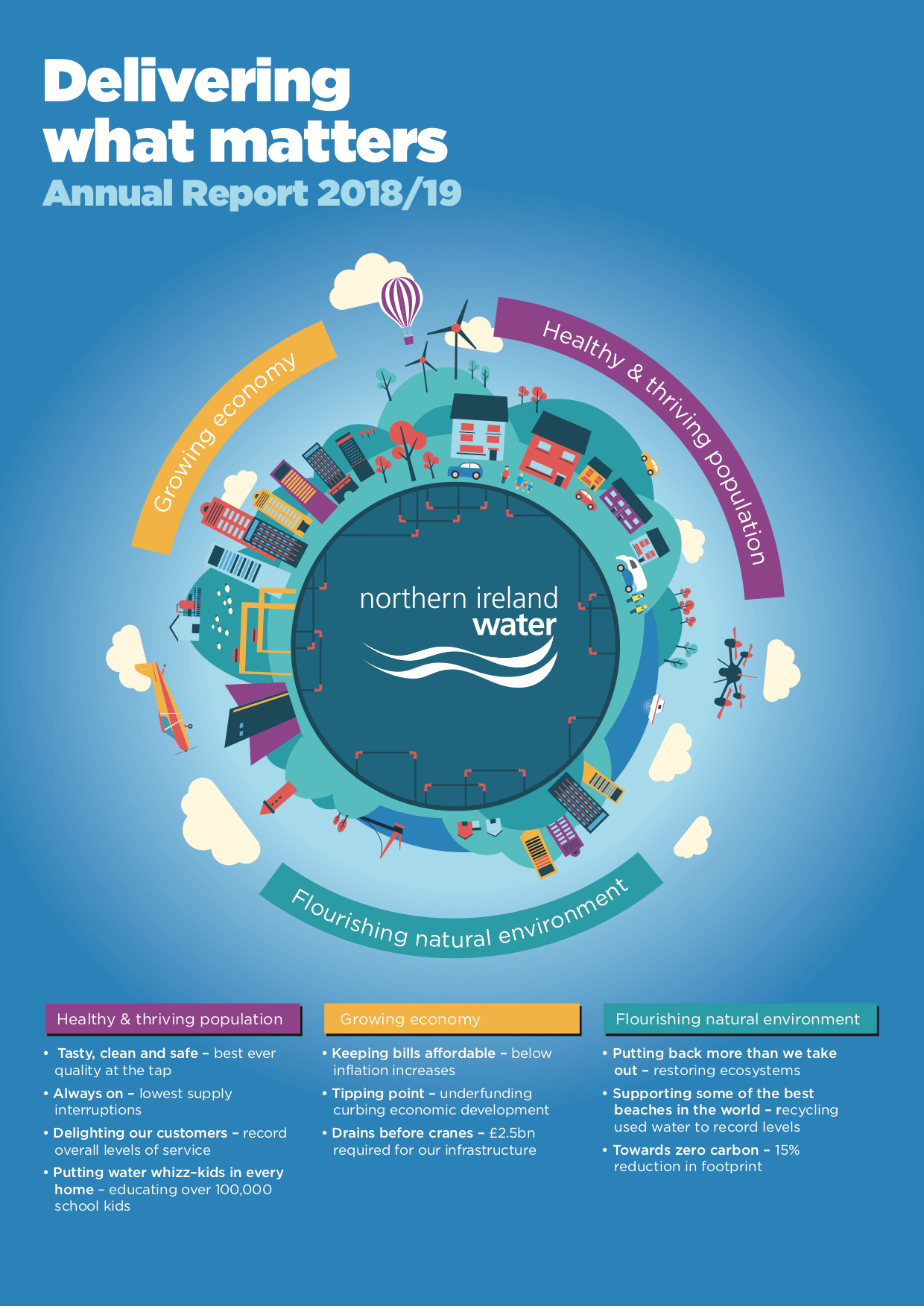 Delivering what matters
Annual Report 2018/19

Growing economy

Healthy & thriving population

northern ireland water

Flourishing natural environment

Healthy & thriving population

• Tasty, clean and safe – best ever quality at the tap

• Always on – lowest supply interruptions

• Delighting our customers – record overall levels of service

• Putting water whizz-kids in every home – educating over 100,000 school kids

Growing economy

• Keeping bills affordable – below inflation increases

• Tipping point – underfunding curbing economic development

• Drains before cranes – £2.5bn required for our infrastructure

Flourishing natural environment

• Putting back more than we take out – restoring ecosystems

• Supporting some of the best beaches in the world – recycling used water to record levels

• Towards zero carbon – 15% reduction in footprint